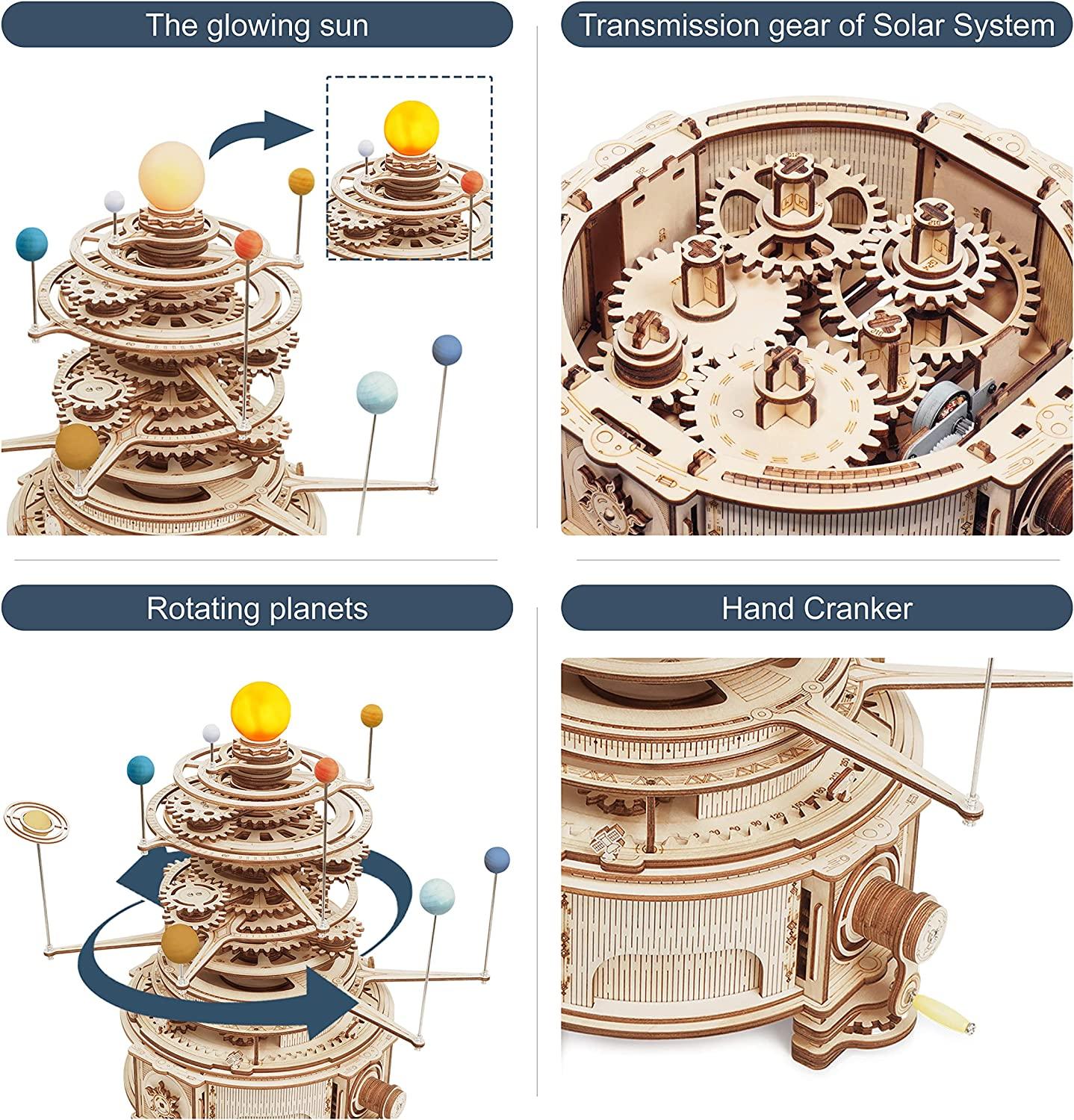 The glowing sun

Transmission gear of Solar System

Rotating planets

Hand Cranker